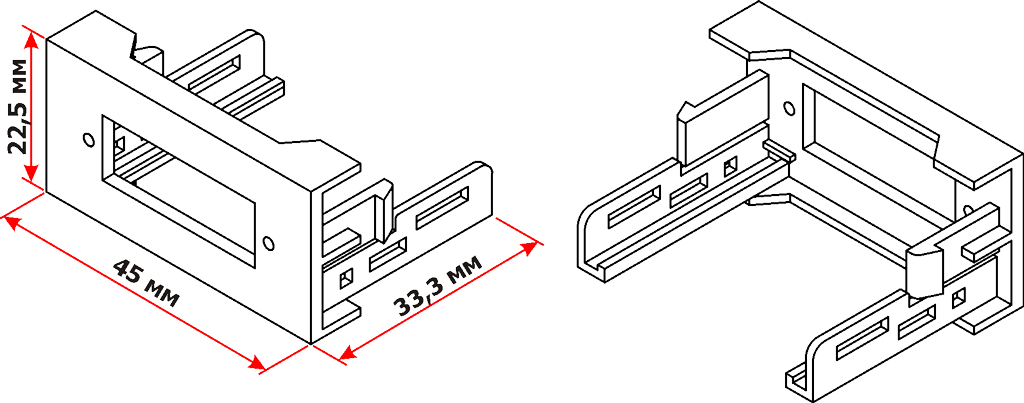 22,5 мм
45 мм
33,3 мм